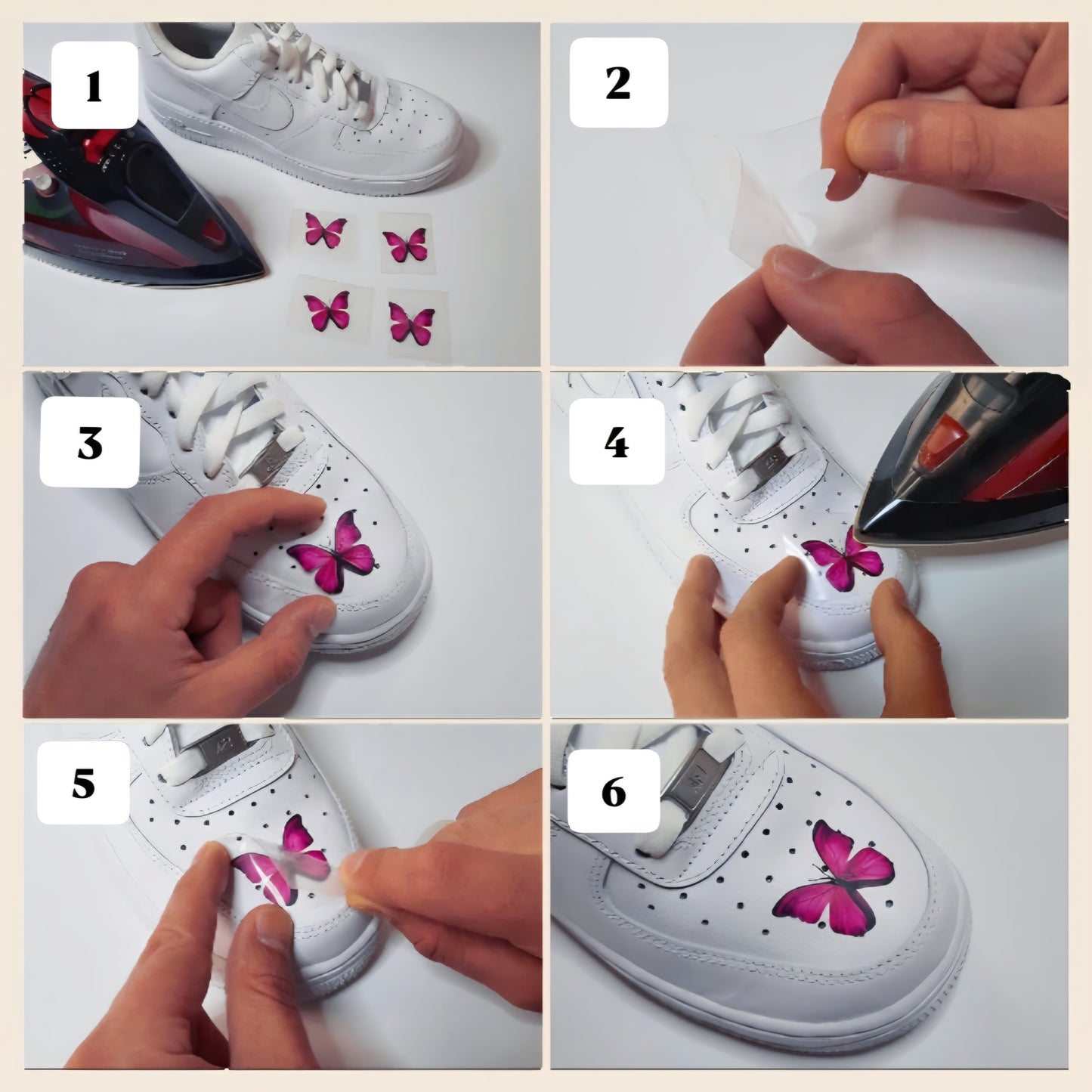 1

2

3

4

5

6